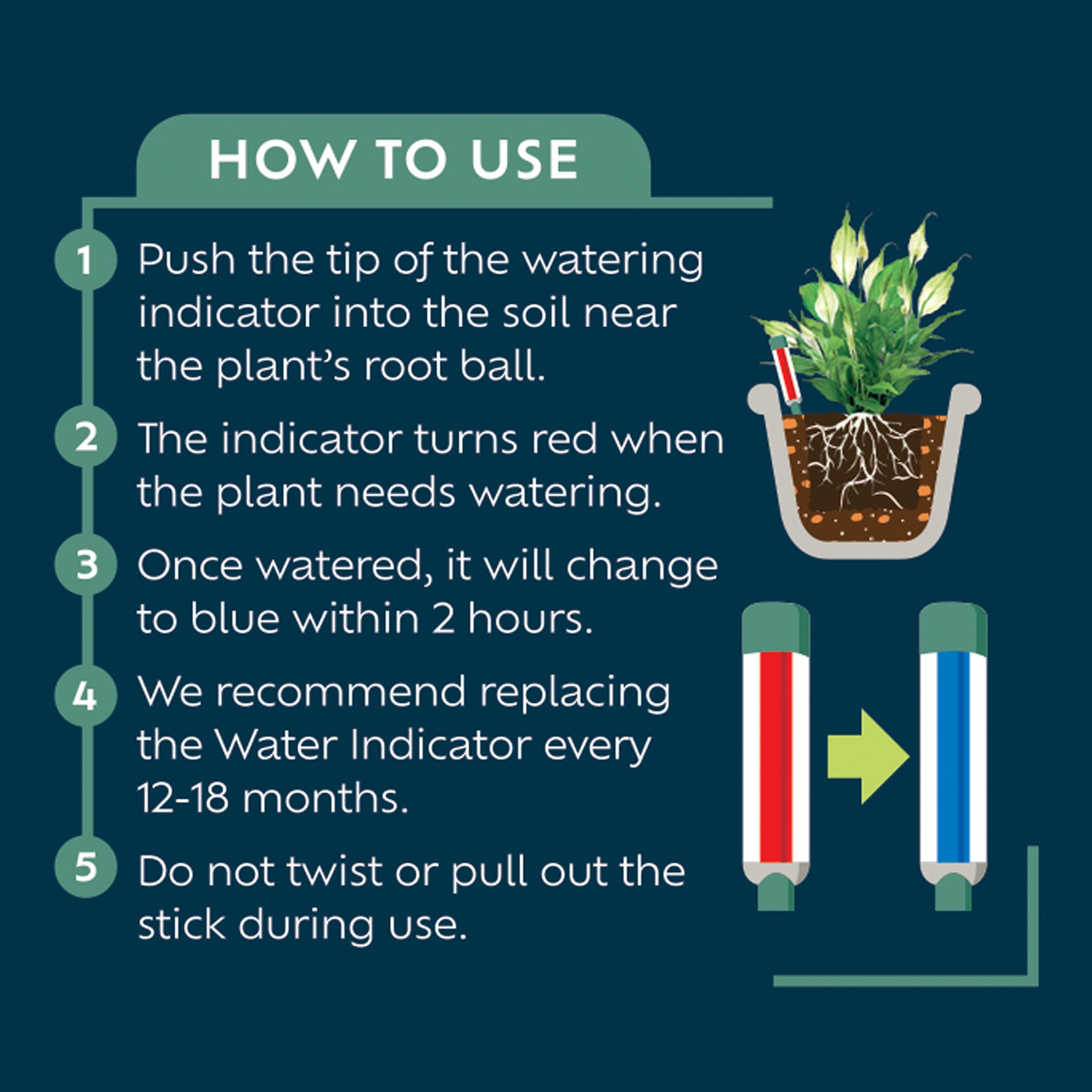 HOW TO USE

1 Push the tip of the watering indicator into the soil near the plant's root ball.

2 The indicator turns red when the plant needs watering.

3 Once watered, it will change to blue within 2 hours.

4 We recommend replacing the Water Indicator every 12-18 months.

5 Do not twist or pull out the stick during use.