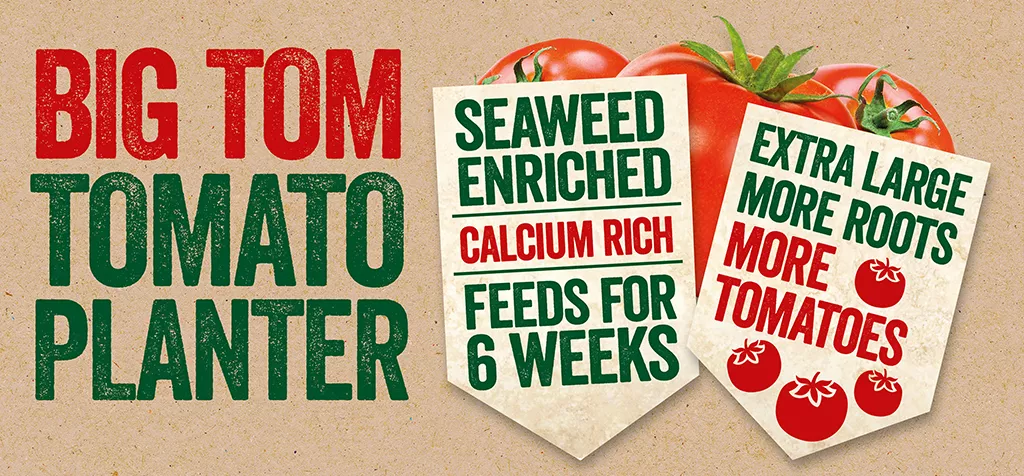 BIG TOM
TOMATO
PLANTER

SEAWEED ENRICHED

CALCIUM RICH

FEEDS FOR 6 WEEKS

EXTRA LARGE
MORE ROOTS
MORE TOMATOES