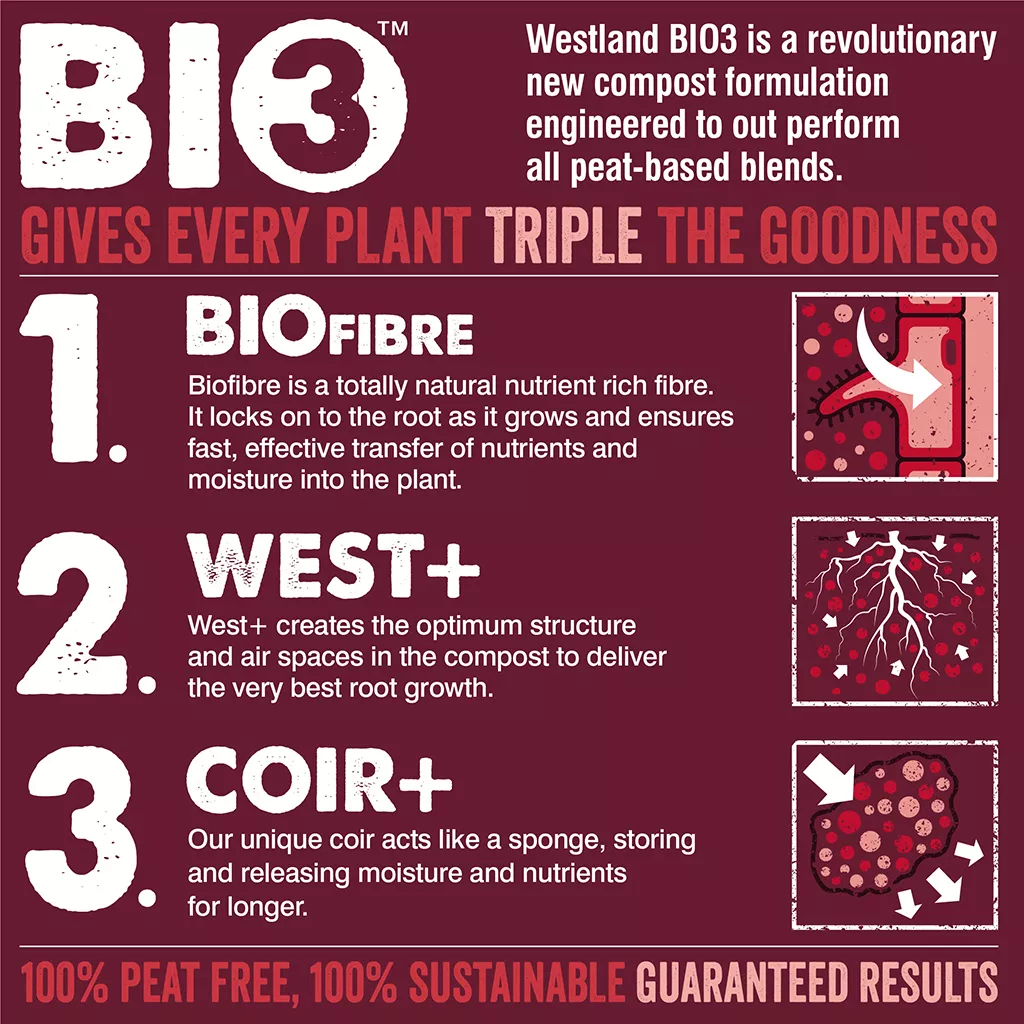 BIO3™

Westland BIO3 is a revolutionary new compost formulation engineered to out perform all peat-based blends.

GIVES EVERY PLANT TRIPLE THE GOODNESS

1. BIOFIBRE
Biofibre is a totally natural nutrient rich fibre. It locks on to the root as it grows and ensures fast, effective transfer of nutrients and moisture into the plant.

2. WEST+
West+ creates the optimum structure and air spaces in the compost to deliver the very best root growth.

3. COIR+
Our unique coir acts like a sponge, storing and releasing moisture and nutrients for longer.

100% PEAT FREE, 100% SUSTAINABLE GUARANTEED RESULTS